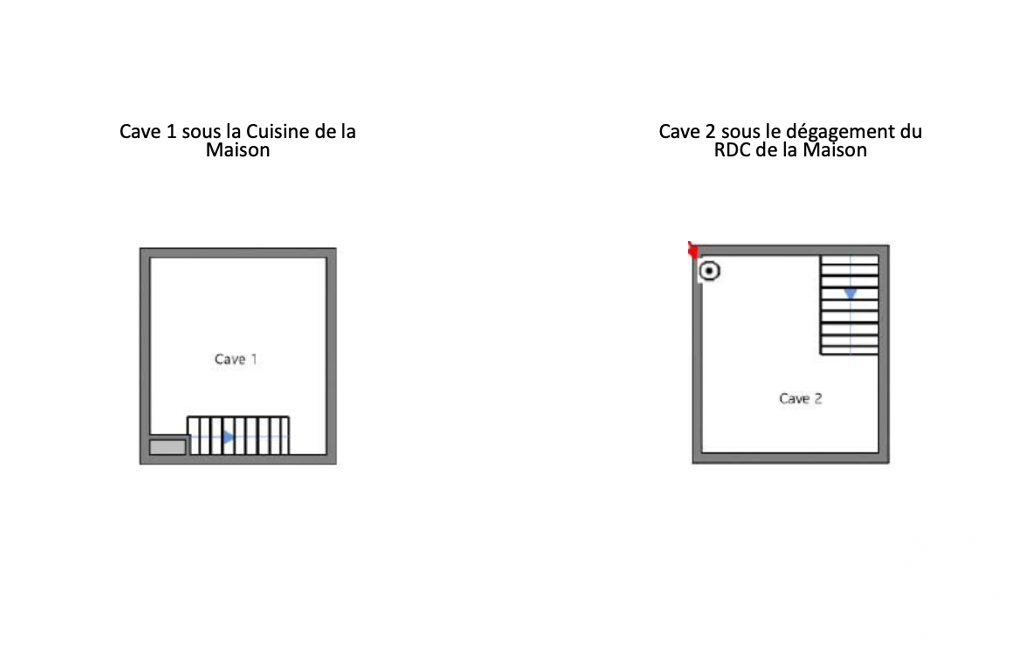 Cave 1 sous la Cuisine de la Maison

Cave 1

Cave 2 sous le dégagement du RDC de la Maison

Cave 2