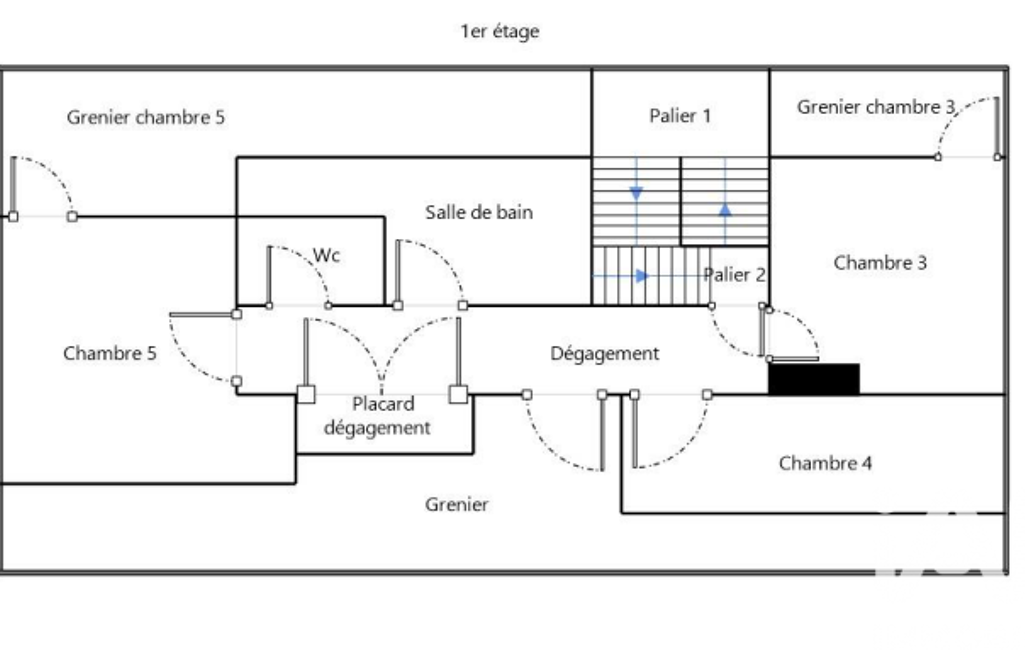 1er étage

Grenier chambre 5

Palier 1

Grenier chambre 3

Salle de bain

Wc

Palier 2

Chambre 3

Chambre 5

Dégagement

Placard dégagement

Chambre 4

Grenier