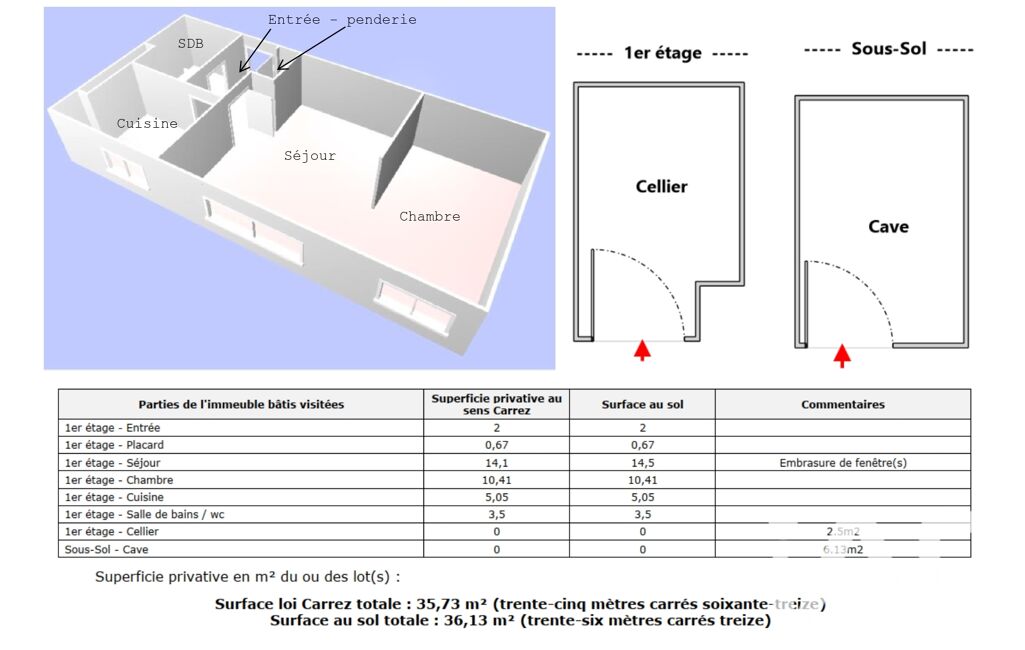 Entrée - penderie
SDB
Cuisine
Séjour
Chambre

----- 1er étage -----
Cellier

----- Sous-Sol -----
Cave

| Parties de l'immeuble bâtis visitées | Superficie privative au sens Carrez | Surface au sol | Commentaires |
|---|---|---|---|
| 1er étage - Entrée | 2 | 2 | |
| 1er étage - Placard | 0,67 | 0,67 | |
| 1er étage - Séjour | 14,1 | 14,5 | Embrasure de fenêtre(s) |
| 1er étage - Chambre | 10,41 | 10,41 | |
| 1er étage - Cuisine | 5,05 | 5,05 | |
| 1er étage - Salle de bains / wc | 3,5 | 3,5 | |
| 1er étage - Cellier | 0 | 0 | 2.5m2 |
| Sous-Sol - Cave | 0 | 0 | 6.13m2 |

Superficie privative en m² du ou des lot(s) :

Surface loi Carrez totale : 35,73 m² (trente-cinq mètres carrés soixante-treize)
Surface au sol totale : 36,13 m² (trente-six mètres carrés treize)